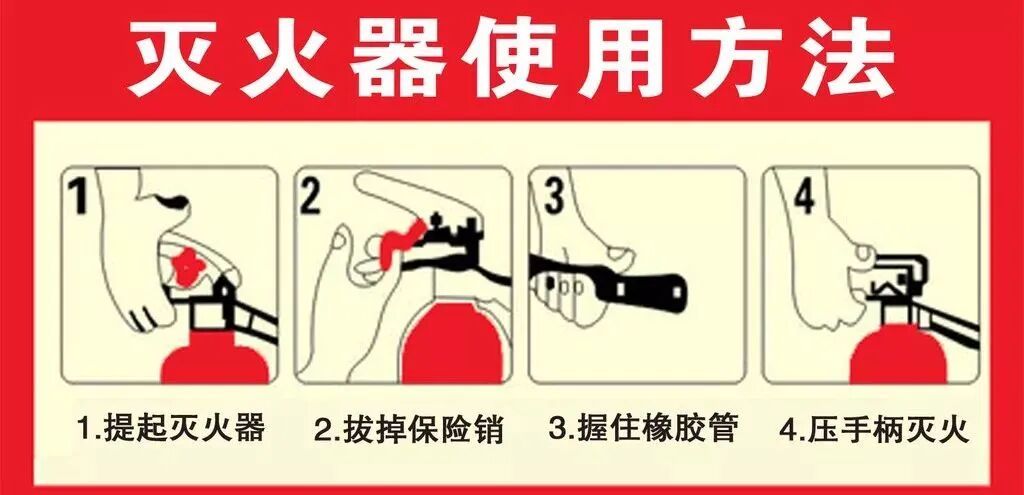 灭火器使用方法

1

2

3

4

1.提起灭火器

2.拔掉保险销

3.握住橡胶管

4.压手柄灭火