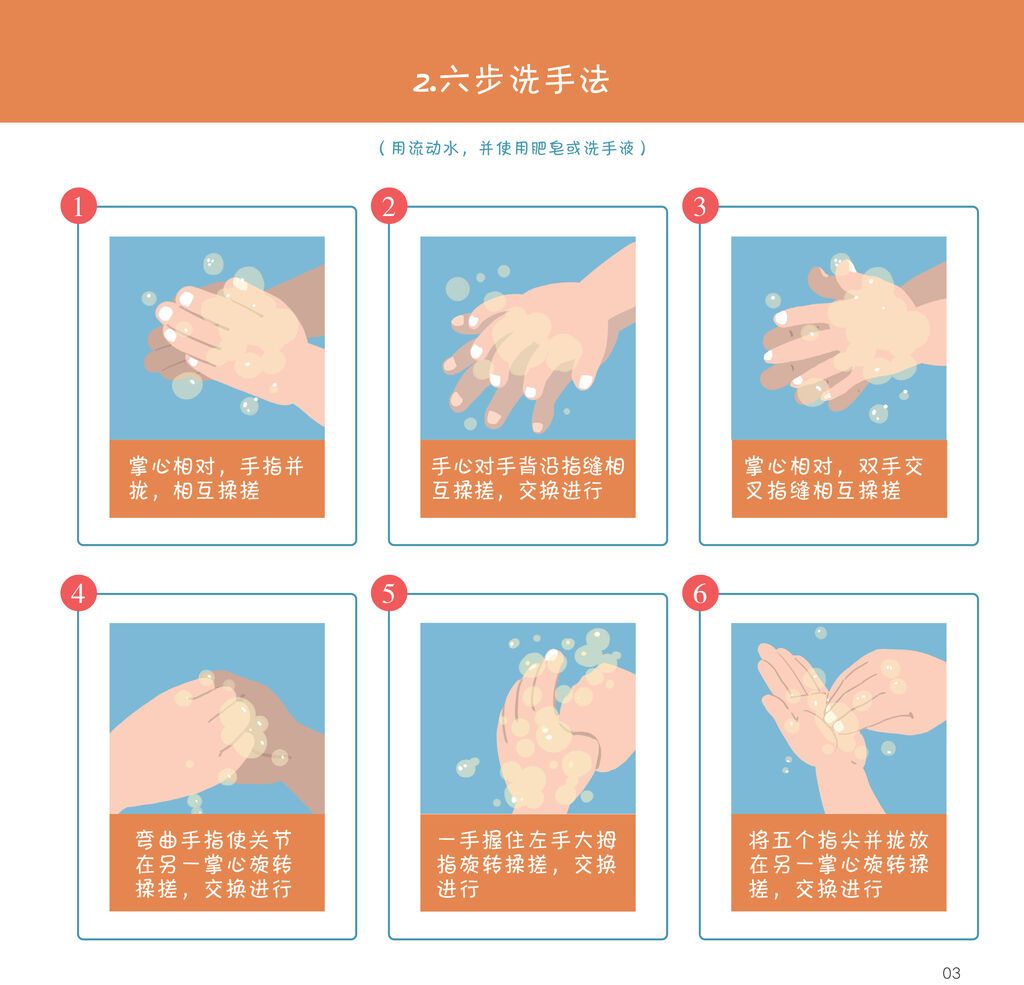 2.六步洗手法

（用流动水，并使用肥皂或洗手液）

1

掌心相对，手指并拢，相互揉搓

2

手心对手背沿指缝相互揉搓，交换进行

3

掌心相对，双手交叉指缝相互揉搓

4

弯曲手指使关节在另一掌心旋转揉搓，交换进行

5

一手握住左手大拇指旋转揉搓，交换进行

6

将五个指尖并拢放在另一掌心旋转揉搓，交换进行

03