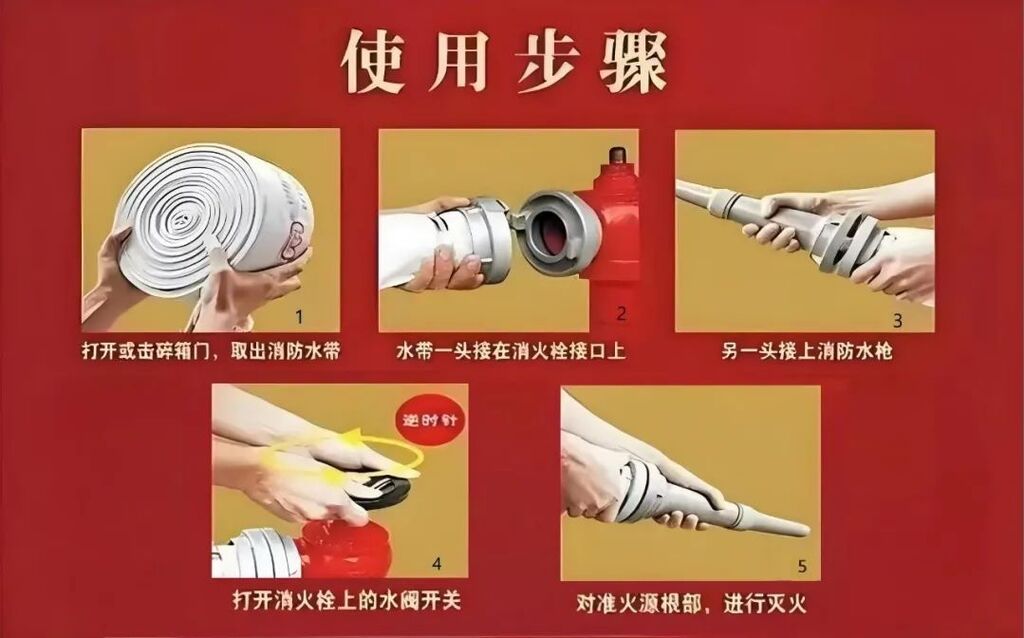 使用步骤

1
打开或击碎箱门，取出消防水带

2
水带一头接在消火栓接口上

3
另一头接上消防水枪

逆时针
4
打开消火栓上的水阀开关

5
对准火源根部，进行灭火